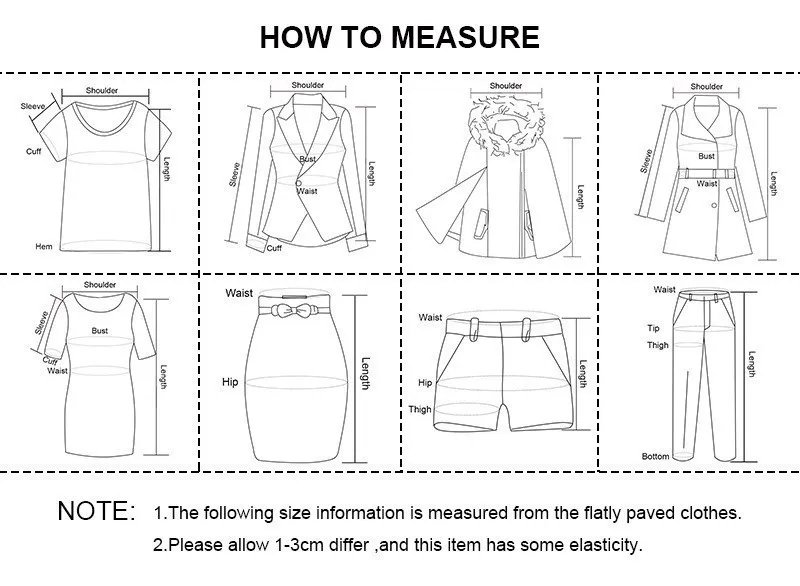 HOW TO MEASURE

Shoulder
Sleeve
Cuff
Length
Hem

Shoulder
Sleeve
Bust
Waist
Length
Cuff

Shoulder
Length

Shoulder
Sleeve
Bust
Waist
Length

Shoulder
Sleeve
Bust
Cuff
Waist
Length

Waist
Hip
Length

Waist
Hip
Thigh
Length

Waist
Tip
Thigh
Length
Bottom

NOTE: 1.The following size information is measured from the flatly paved clothes.

2.Please allow 1-3cm differ ,and this item has some elasticity.