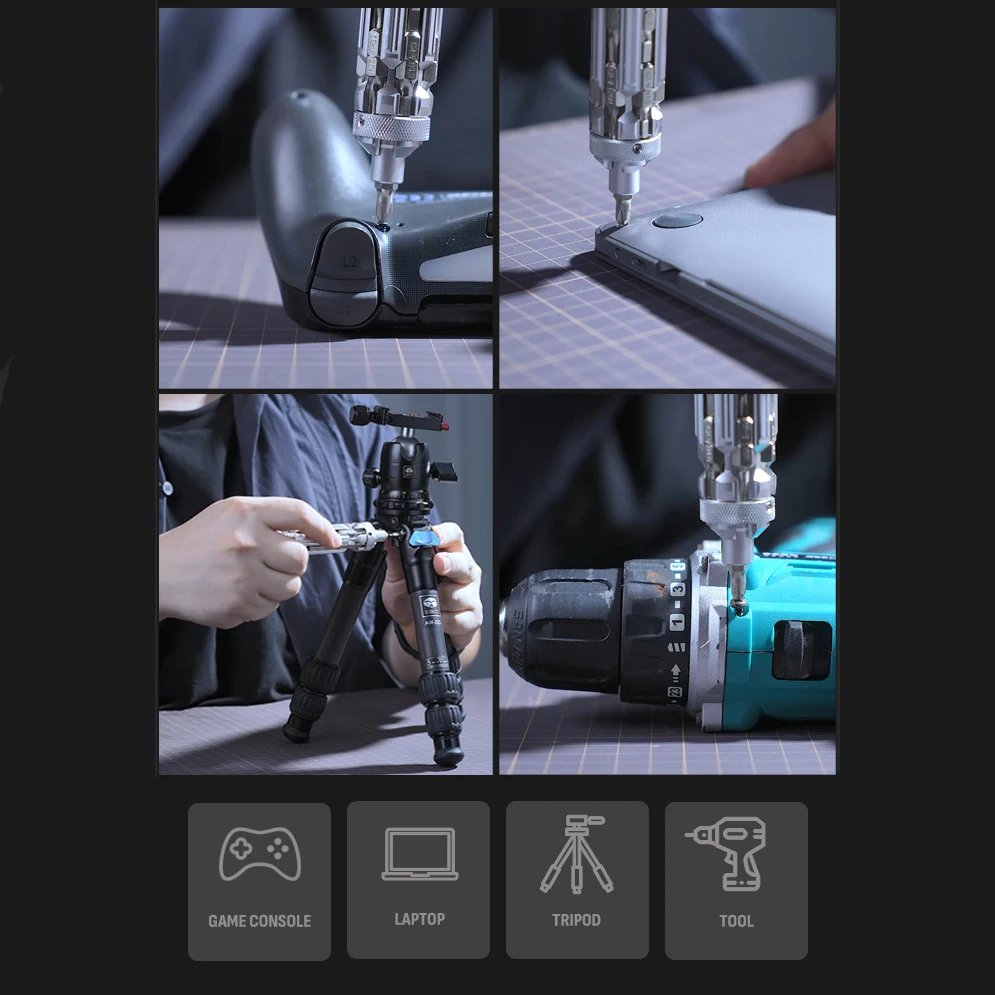 GAME CONSOLE

LAPTOP

TRIPOD

TOOL