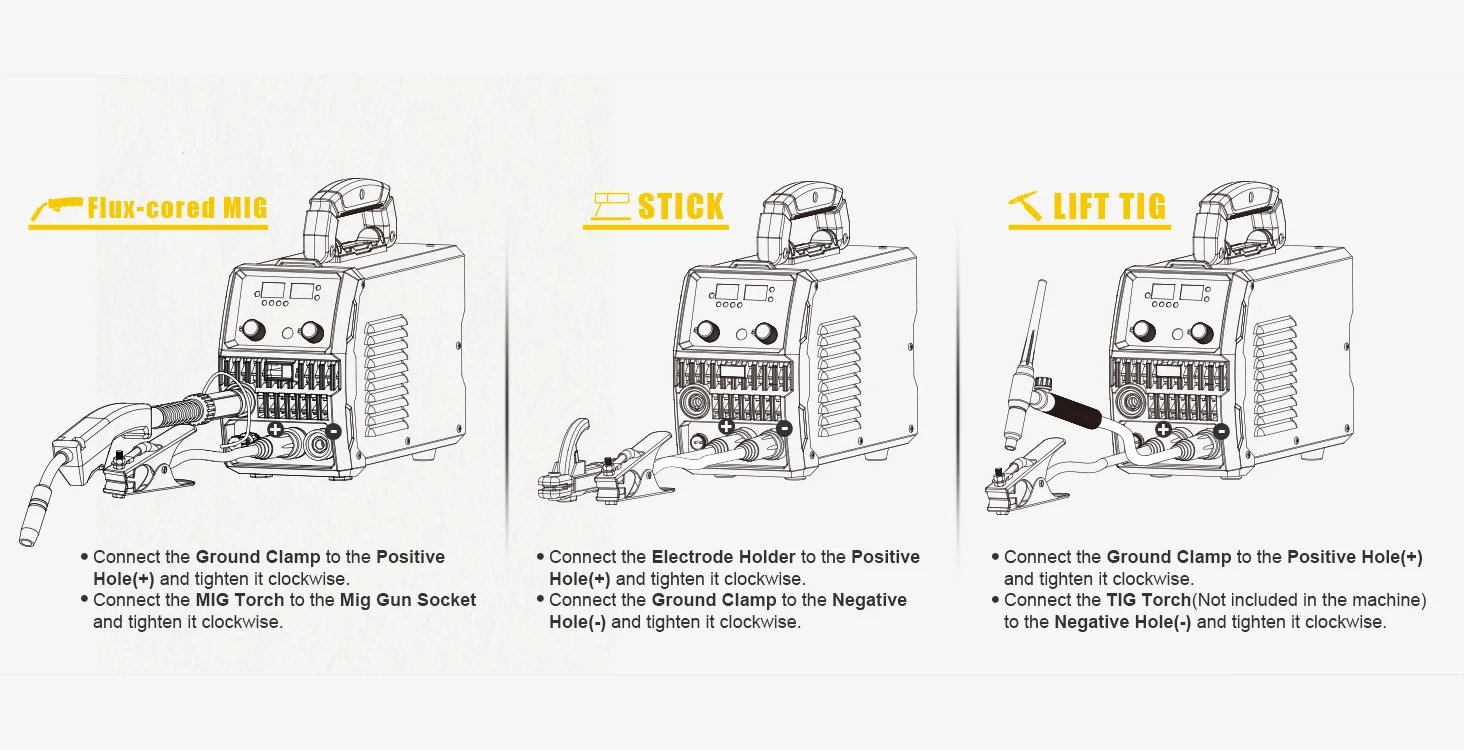 Flux-cored MIG

+ -

• Connect the Ground Clamp to the Positive Hole(+) and tighten it clockwise.
• Connect the MIG Torch to the Mig Gun Socket and tighten it clockwise.

STICK

+ -

• Connect the Electrode Holder to the Positive Hole(+) and tighten it clockwise.
• Connect the Ground Clamp to the Negative Hole(-) and tighten it clockwise.

LIFT TIG

+ -

• Connect the Ground Clamp to the Positive Hole(+) and tighten it clockwise.
• Connect the TIG Torch(Not included in the machine) to the Negative Hole(-) and tighten it clockwise.