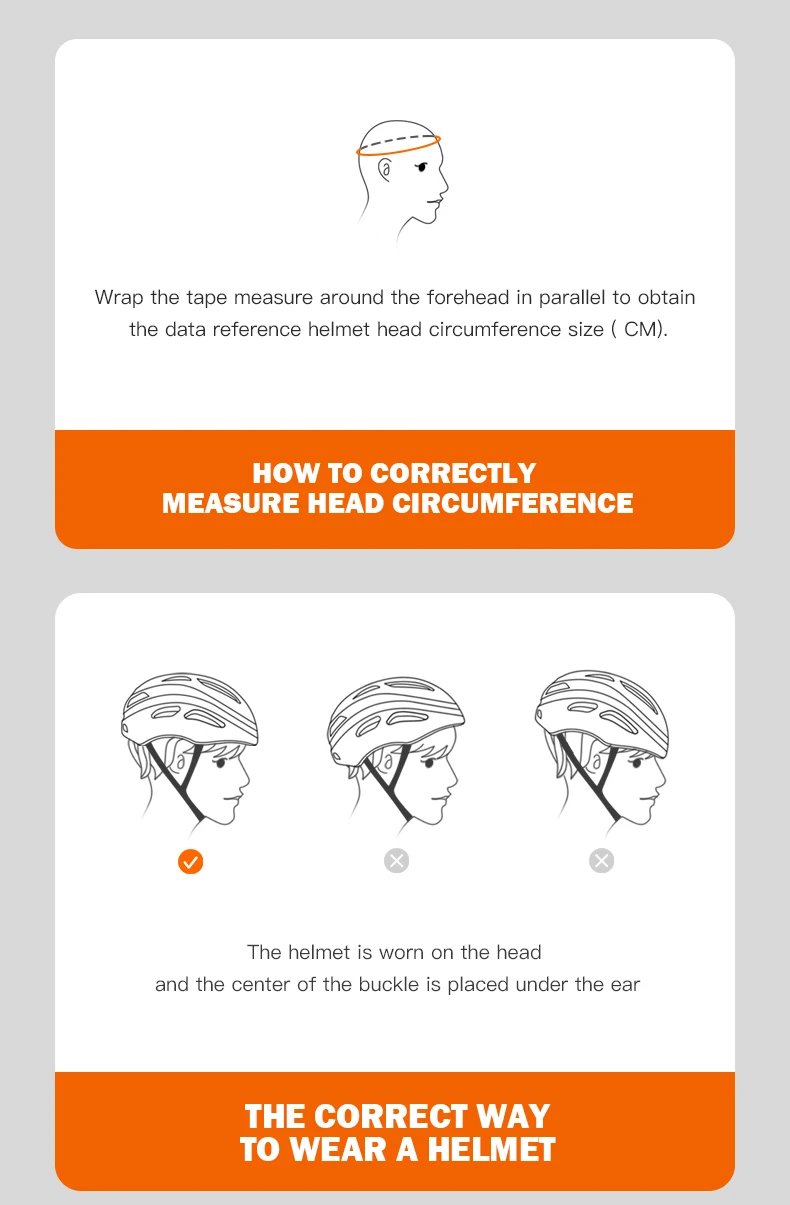 Wrap the tape measure around the forehead in parallel to obtain the data reference helmet head circumference size ( CM).

HOW TO CORRECTLY
MEASURE HEAD CIRCUMFERENCE

The helmet is worn on the head
and the center of the buckle is placed under the ear

THE CORRECT WAY
TO WEAR A HELMET