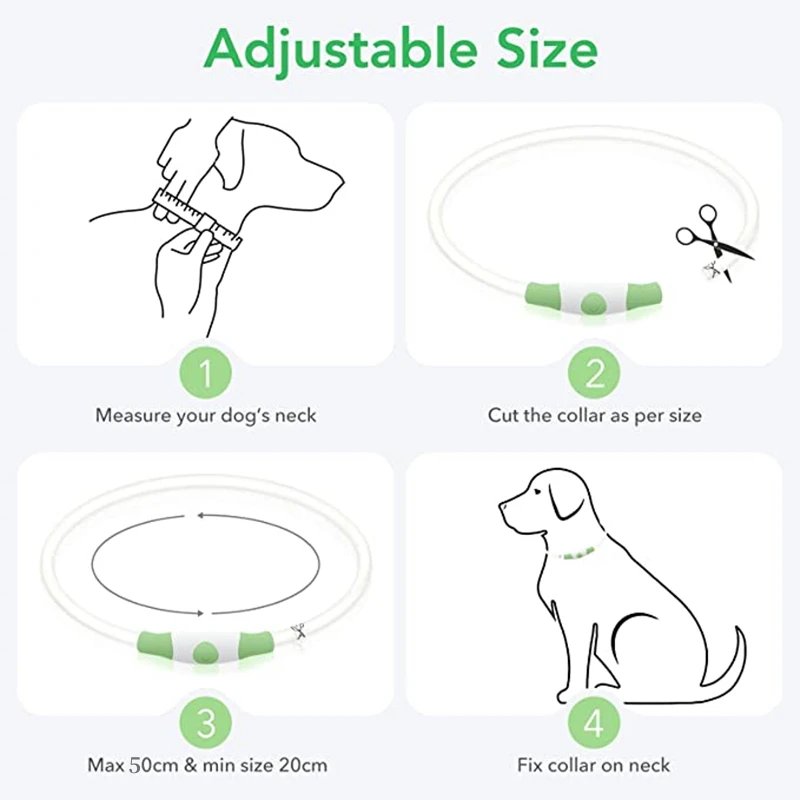 Adjustable Size

1
Measure your dog's neck

2
Cut the collar as per size

3
Max 50cm & min size 20cm

4
Fix collar on neck