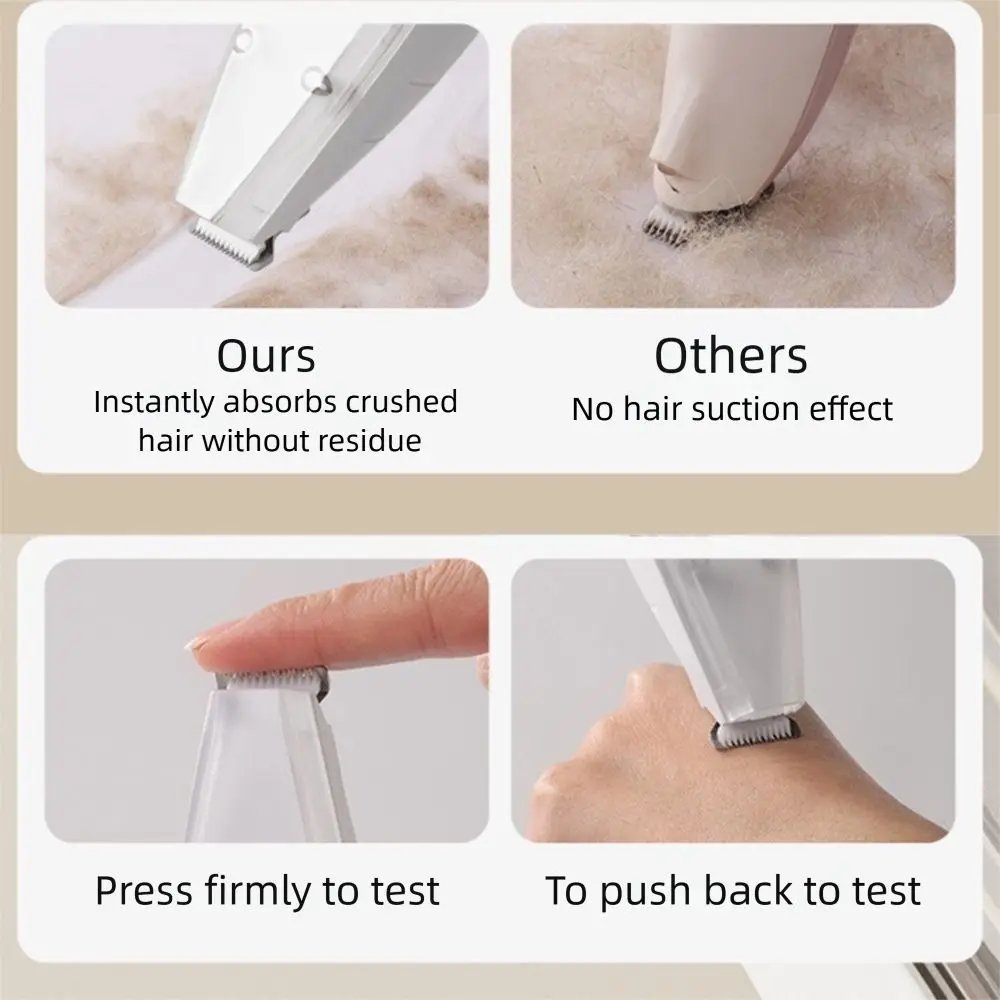 Ours
Instantly absorbs crushed hair without residue

Others
No hair suction effect

Press firmly to test

To push back to test