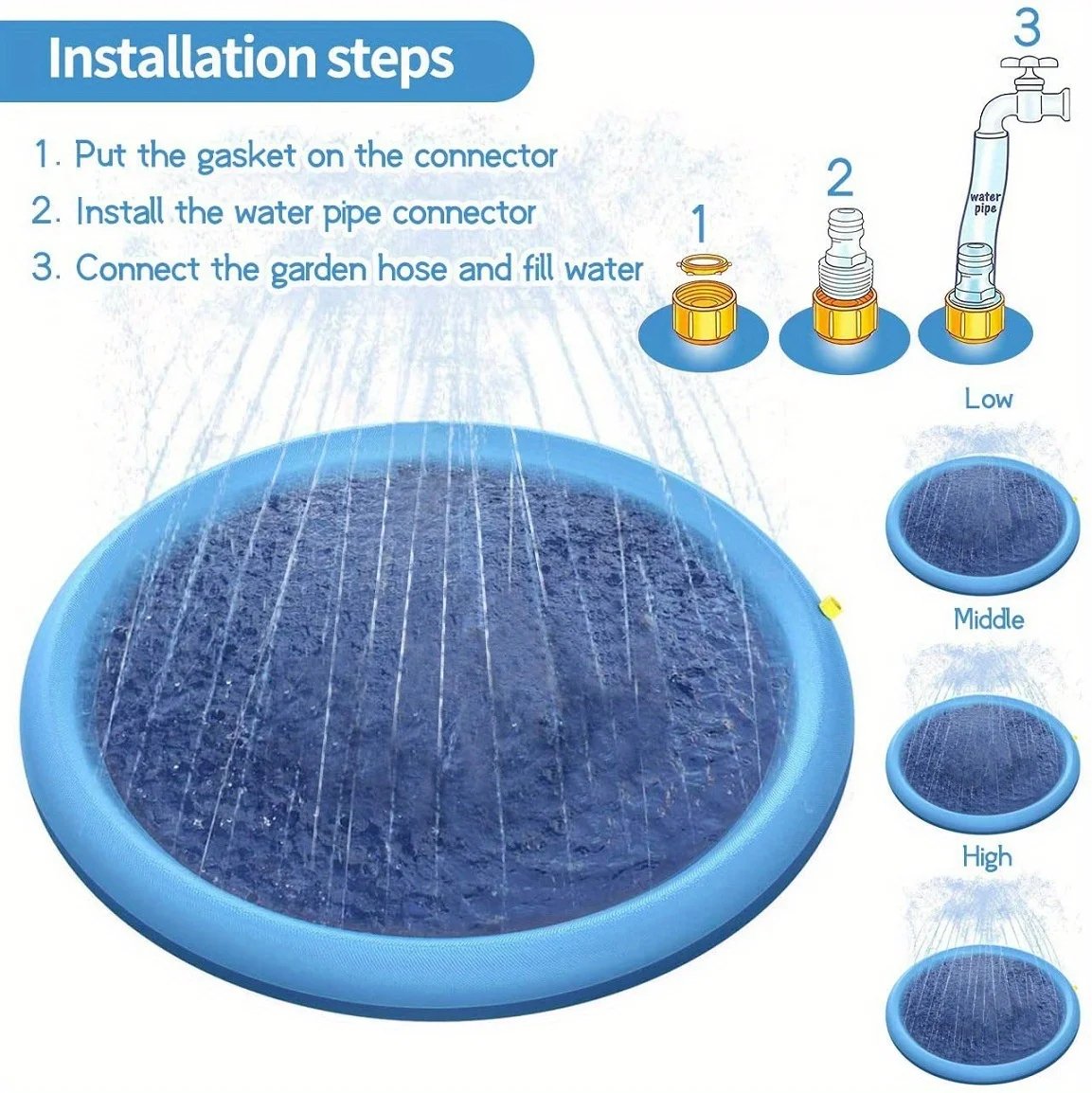 Installation steps

1. Put the gasket on the connector
2. Install the water pipe connector
3. Connect the garden hose and fill water

1

2

3

water pipe

Low

Middle

High