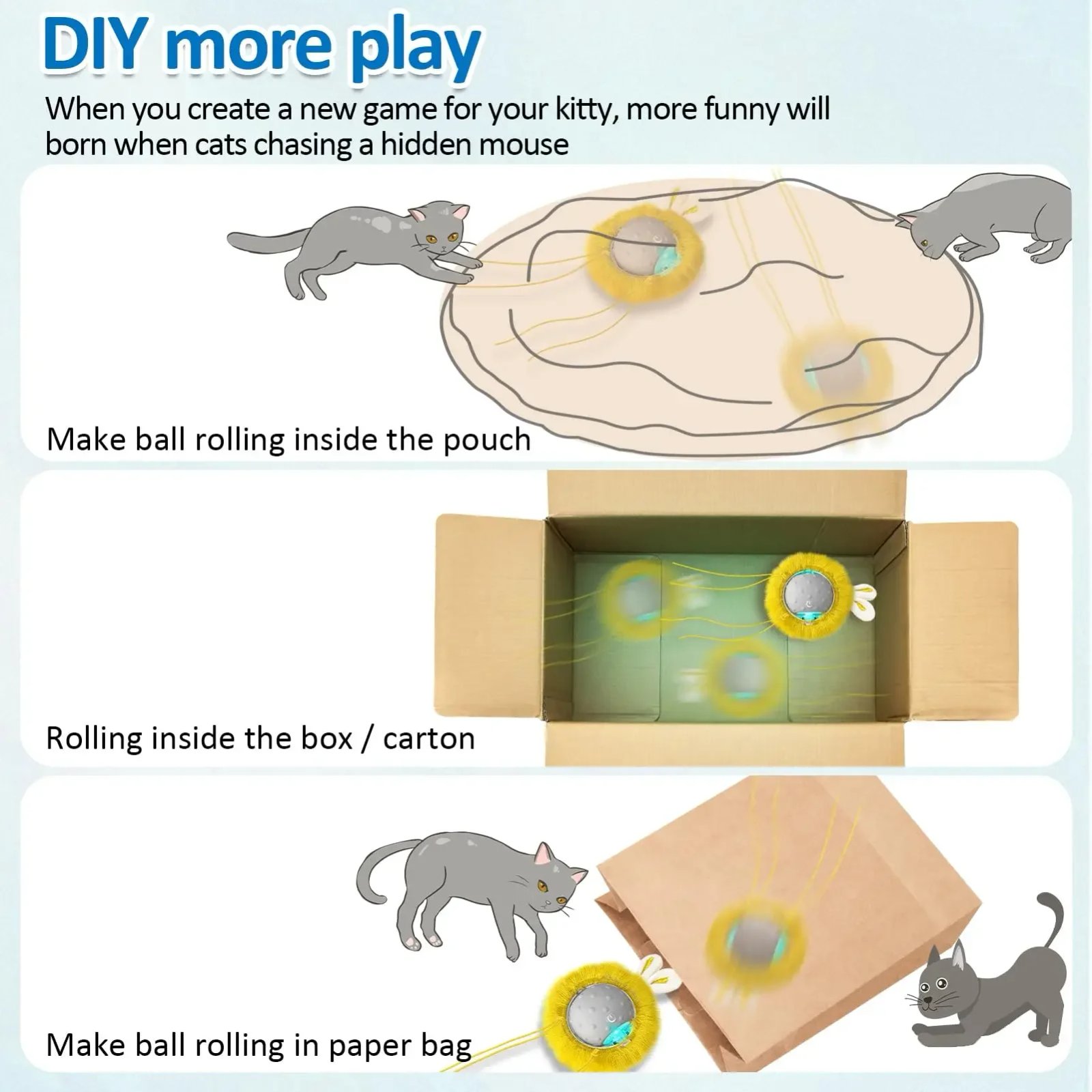 DIY more play

When you create a new game for your kitty, more funny will born when cats chasing a hidden mouse

Make ball rolling inside the pouch

Rolling inside the box / carton

Make ball rolling in paper bag