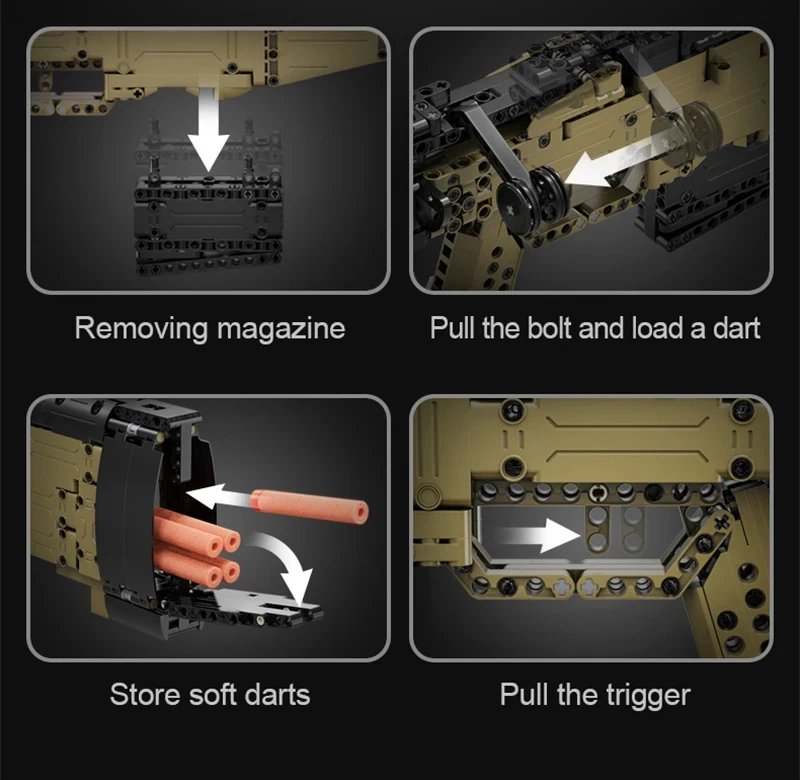 Removing magazine

Pull the bolt and load a dart

Store soft darts

Pull the trigger