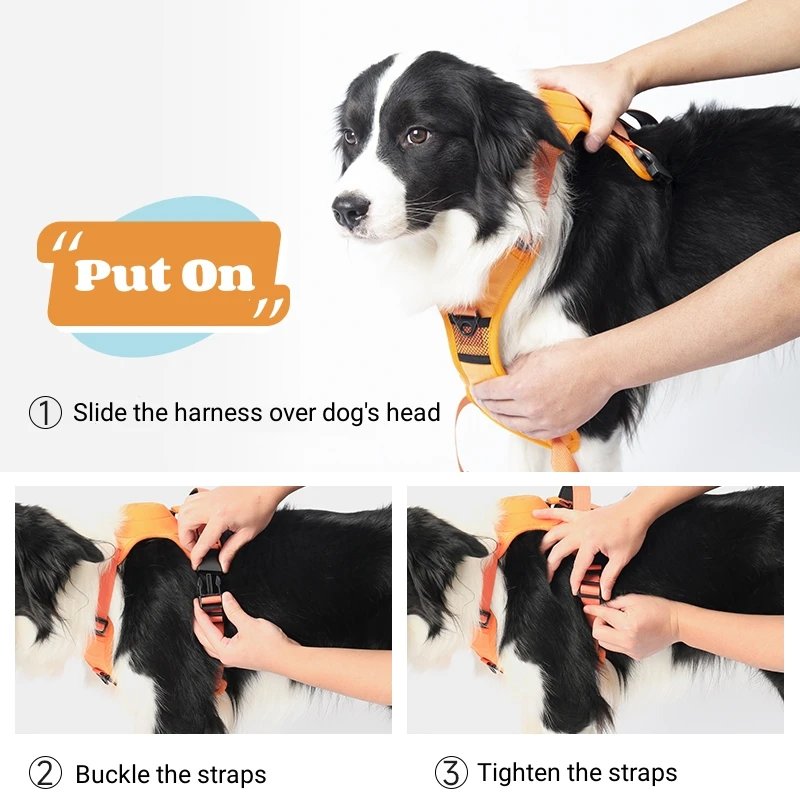 "Put On"

① Slide the harness over dog's head

② Buckle the straps

③ Tighten the straps