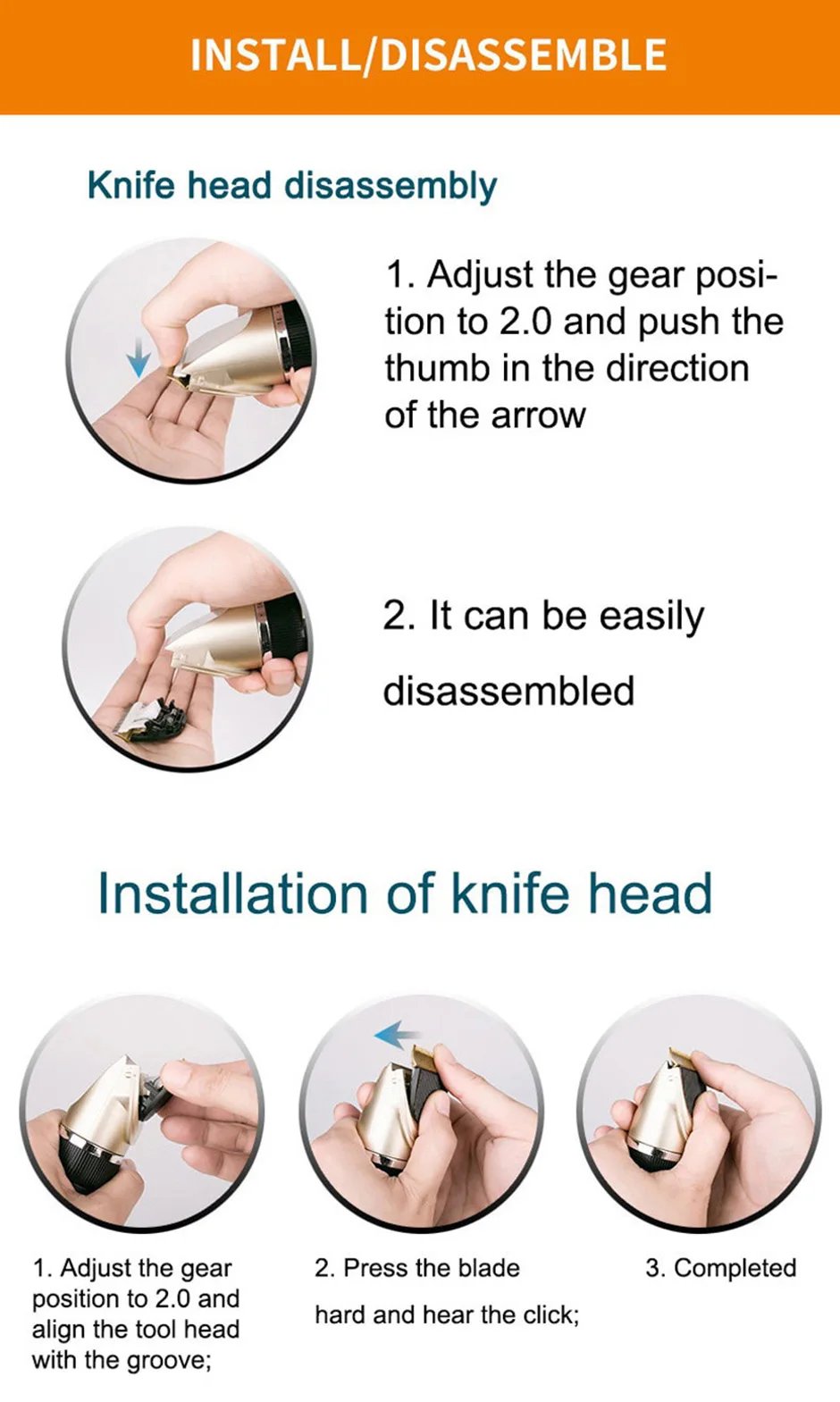 INSTALL/DISASSEMBLE

Knife head disassembly

1. Adjust the gear position to 2.0 and push the thumb in the direction of the arrow

2. It can be easily

disassembled

Installation of knife head

1. Adjust the gear position to 2.0 and align the tool head with the groove;

2. Press the blade

hard and hear the click;

3. Completed